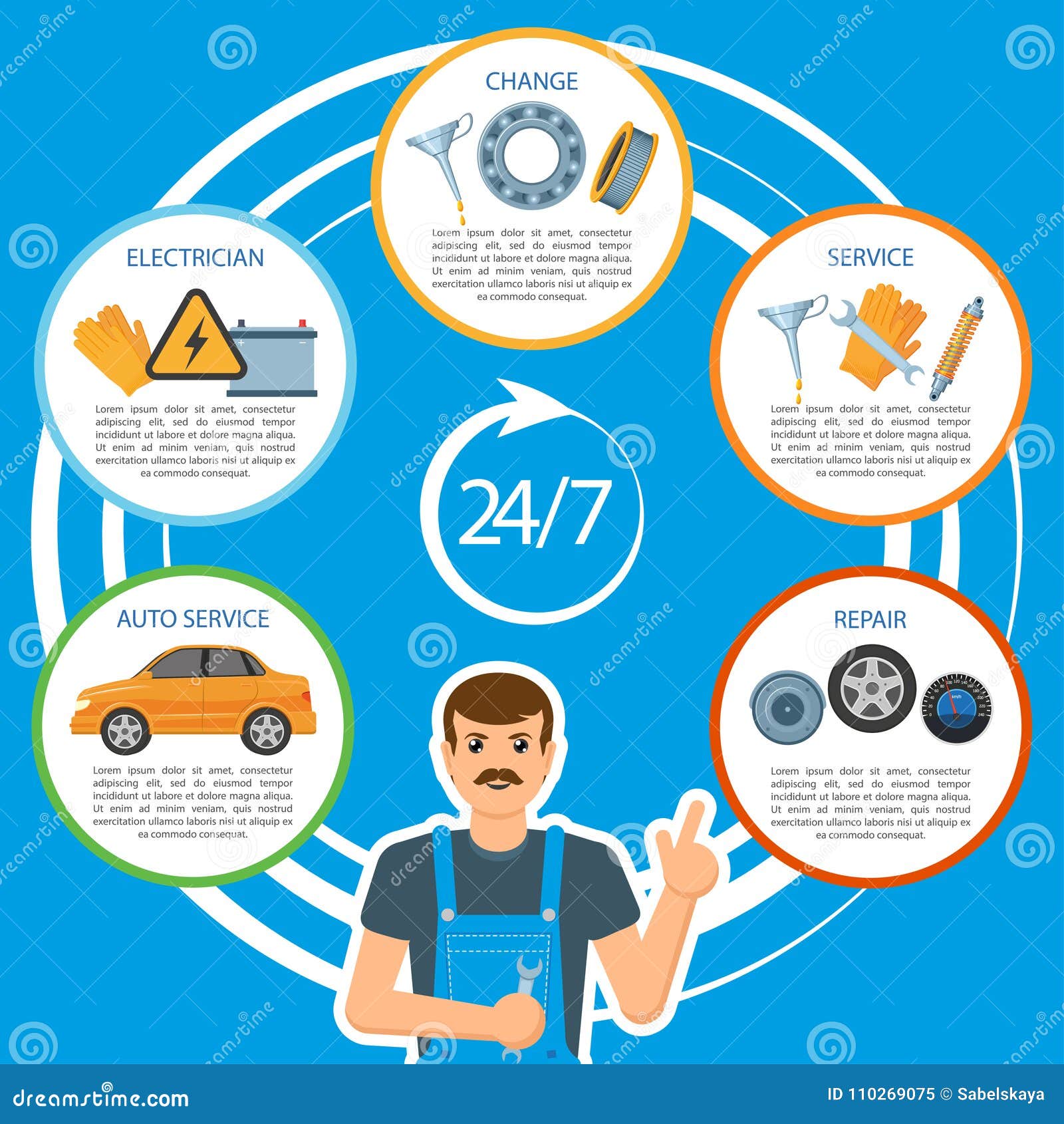 CHANGE

Lorem ipsum dolor sit amet, consectetur adipiscing elit, sed do eiusmod tempor incididunt ut labore et dolore magna aliqua. Ut enim ad minim veniam, quis nostrud exercitation ullamco laboris nisi ut aliquip ex ea commodo consequat.

ELECTRICIAN

Lorem ipsum dolor sit amet, consectetur adipiscing elit, sed do eiusmod tempor incididunt ut labore et dolore magna aliqua. Ut enim ad minim veniam, quis nostrud exercitation ullamco laboris nisi ut aliquip ex ea commodo consequat.

SERVICE

Lorem ipsum dolor sit amet, consectetur adipiscing elit, sed do eiusmod tempor incididunt ut labore et dolore magna aliqua. Ut enim ad minim veniam, quis nostrud exercitation ullamco laboris nisi ut aliquip ex ea commodo consequat.

24/7

AUTO SERVICE

Lorem ipsum dolor sit amet, consectetur adipiscing elit, sed do eiusmod tempor incididunt ut labore et dolore magna aliqua. Ut enim ad minim veniam, quis nostrud exercitation ullamco laboris nisi ut aliquip ex ea commodo consequat.

REPAIR

Lorem ipsum dolor sit amet, consectetur adipiscing elit, sed do eiusmod tempor incididunt ut labore et dolore magna aliqua. Ut enim ad minim veniam, quis nostrud exercitation ullamco laboris nisi ut aliquip ex ea commodo consequat.

dreamstime.com

ID 110269075 © Sabelskaya